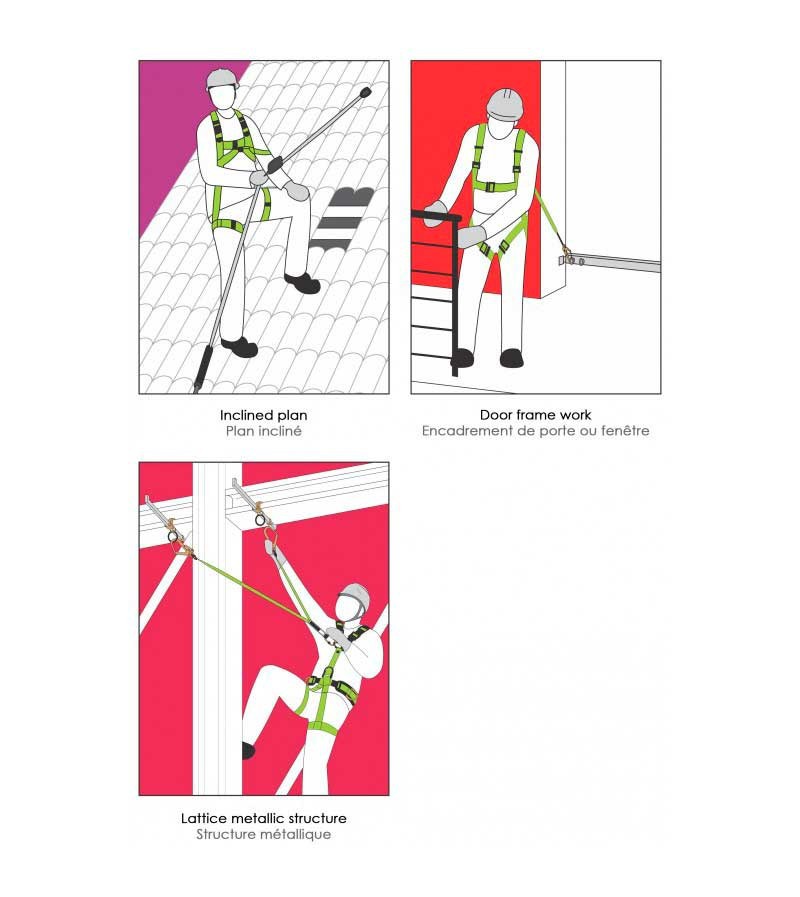 Inclined plan
Plan incliné

Door frame work
Encadrement de porte ou fenêtre

Lattice metallic structure
Structure métallique