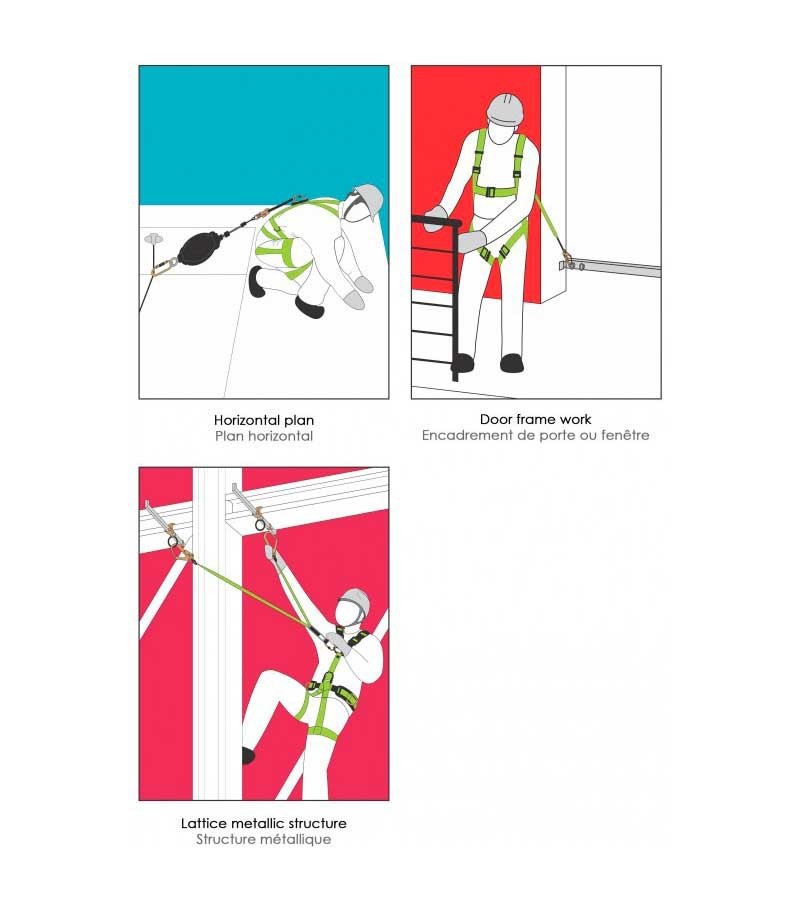 Horizontal plan
Plan horizontal

Door frame work
Encadrement de porte ou fenêtre

Lattice metallic structure
Structure métallique