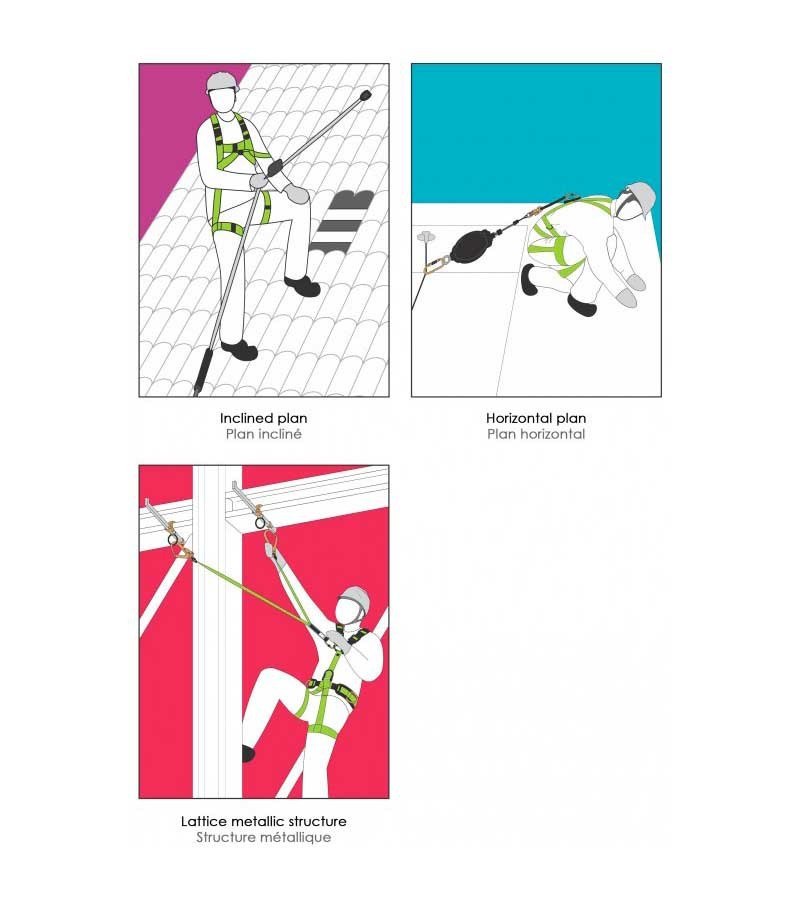 Inclined plan
Plan incliné

Horizontal plan
Plan horizontal

Lattice metallic structure
Structure métallique