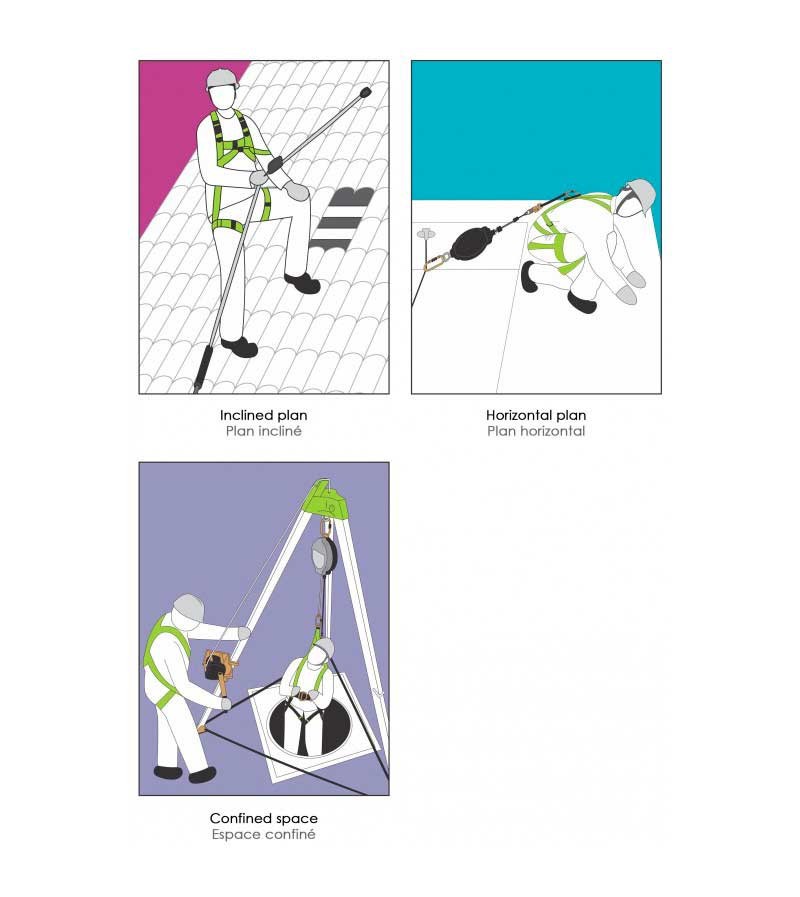 Inclined plan
Plan incliné

Horizontal plan
Plan horizontal

Confined space
Espace confiné