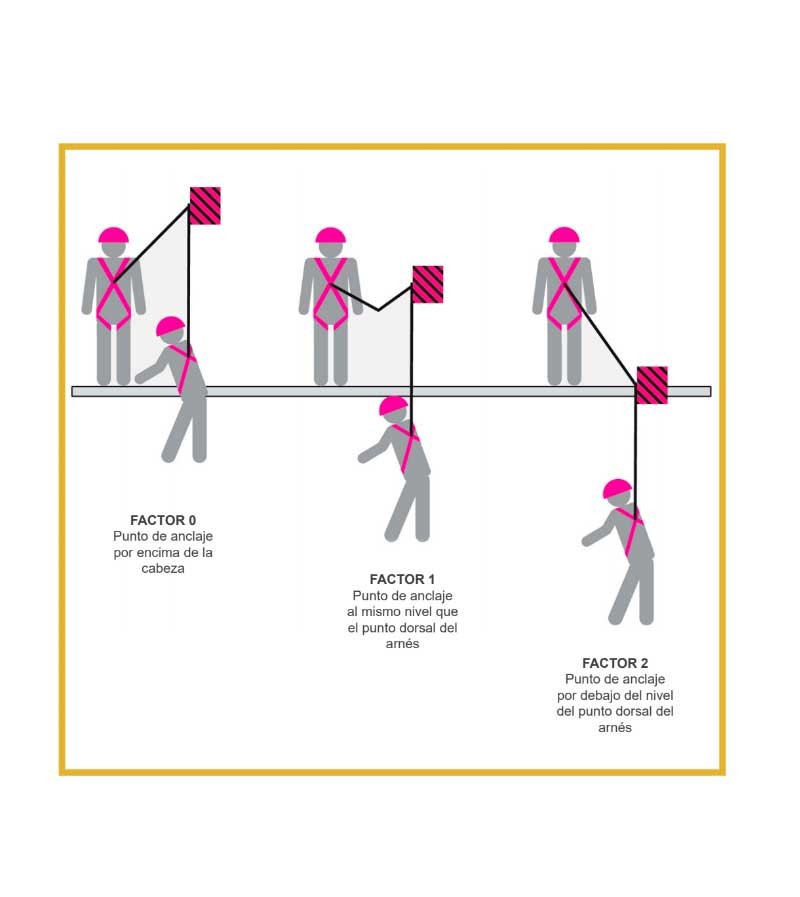 FACTOR 0
Punto de anclaje por encima de la cabeza

FACTOR 1
Punto de anclaje al mismo nivel que el punto dorsal del arnés

FACTOR 2
Punto de anclaje por debajo del nivel del punto dorsal del arnés