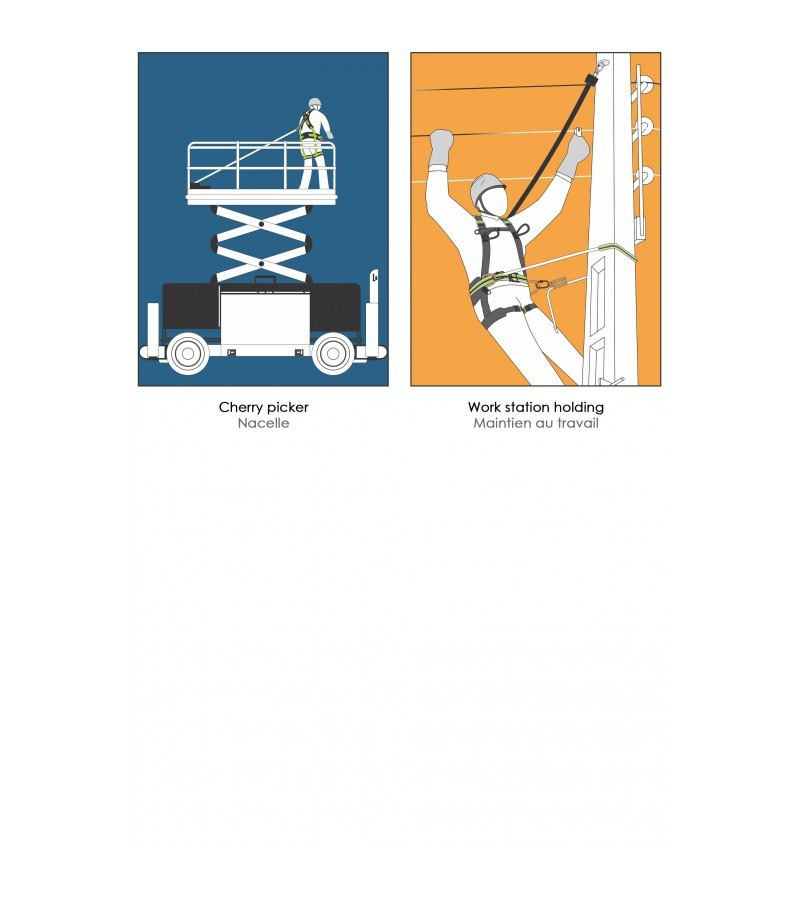 Cherry picker
Nacelle

Work station holding
Maintien au travail