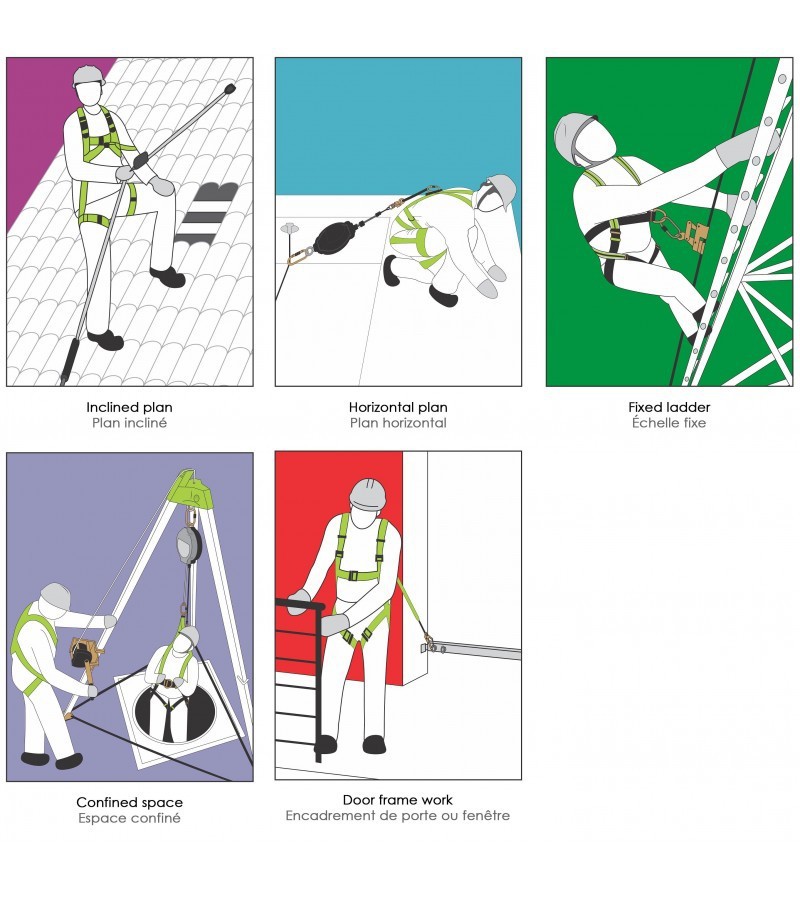 Inclined plan
Plan incliné

Horizontal plan
Plan horizontal

Fixed ladder
Échelle fixe

Confined space
Espace confiné

Door frame work
Encadrement de porte ou fenêtre