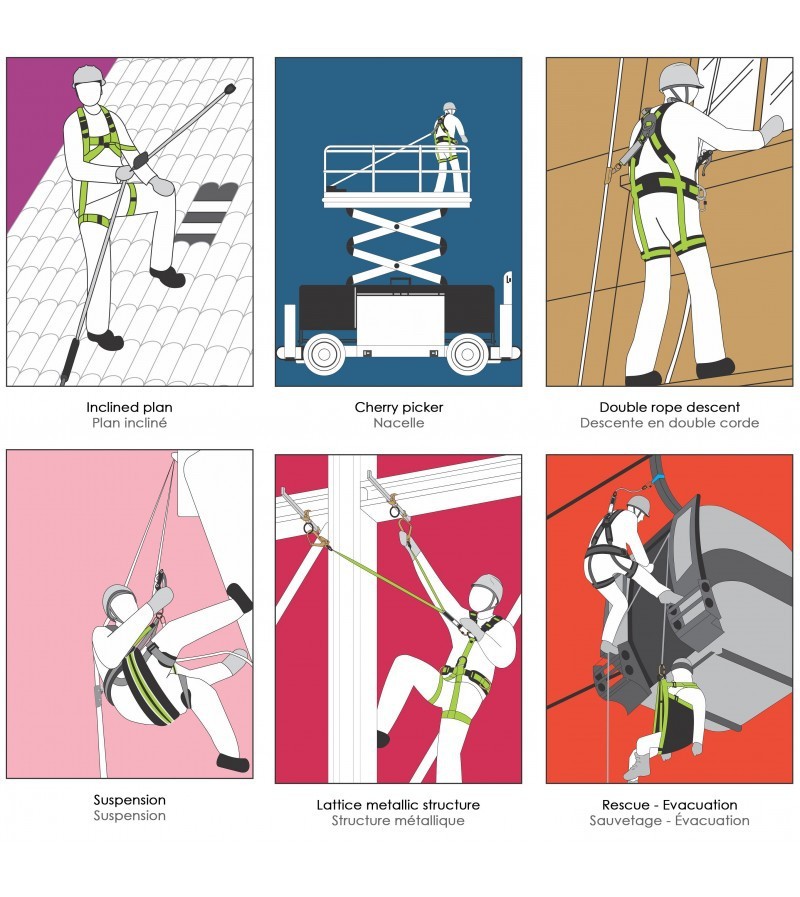 Inclined plan
Plan incliné

Cherry picker
Nacelle

Double rope descent
Descente en double corde

Suspension
Suspension

Lattice metallic structure
Structure métallique

Rescue - Evacuation
Sauvetage - Évacuation